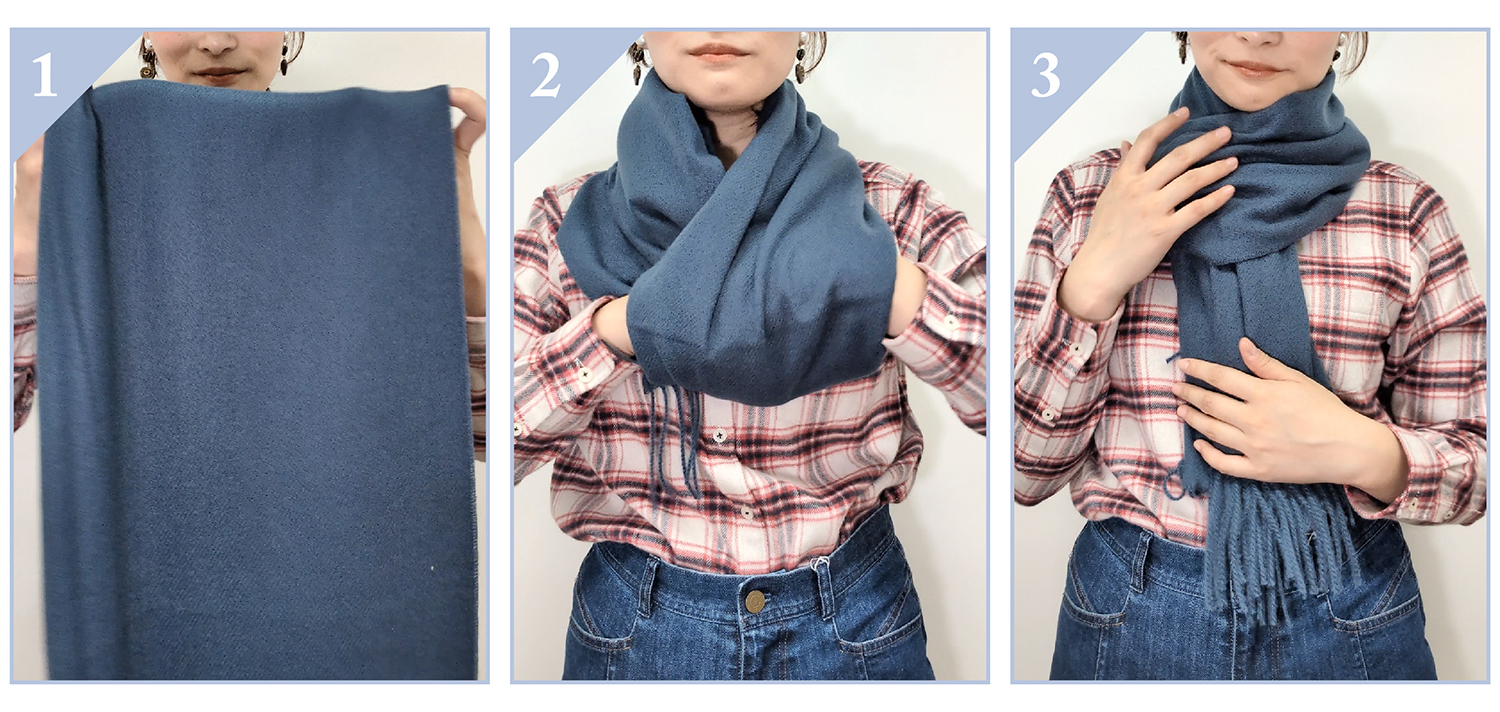 1

2

3